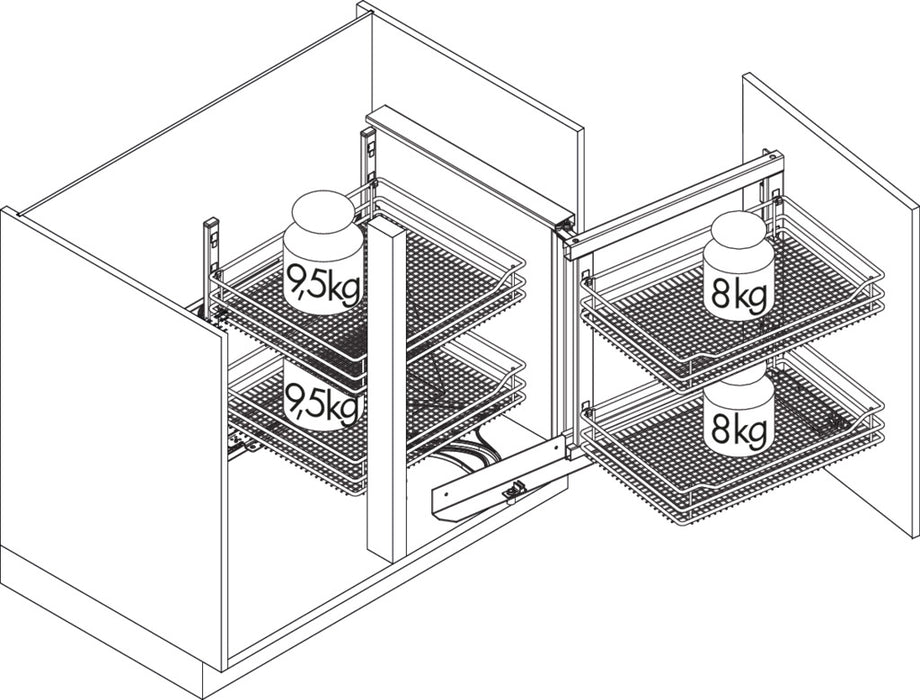 9,5kg
9,5kg
8kg
8kg