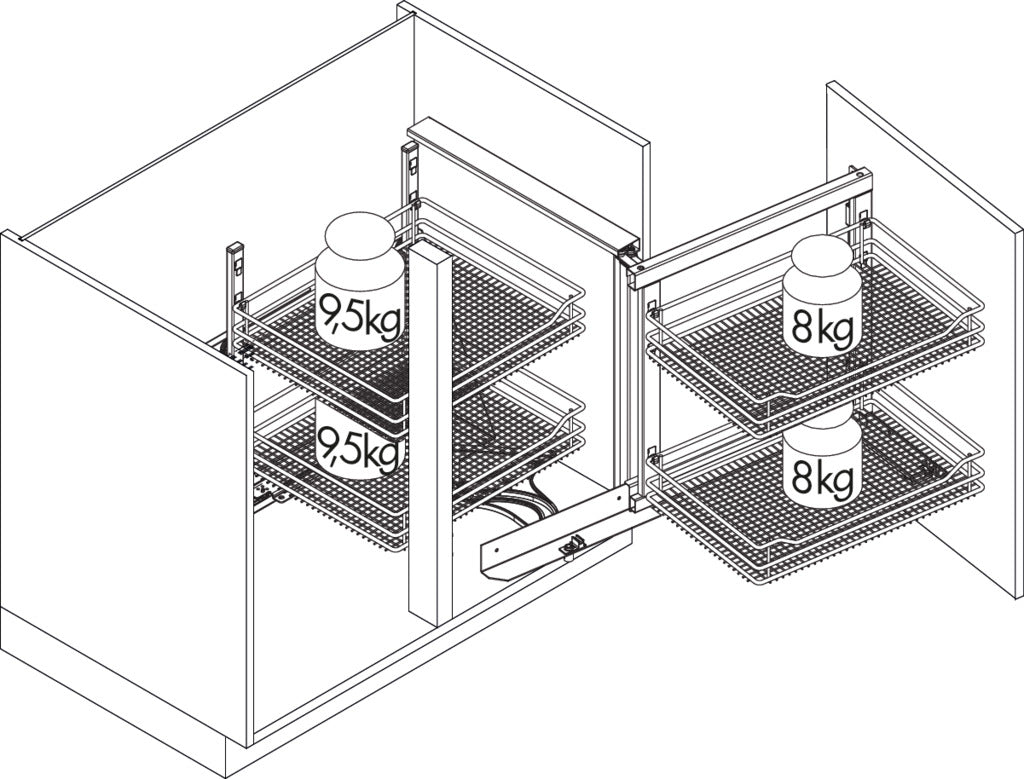 9,5kg
9,5kg
8kg
8kg