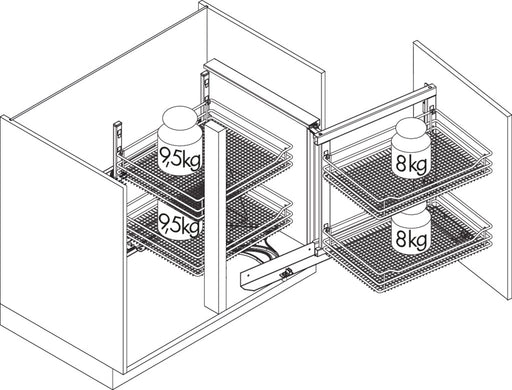 9,5kg
9,5kg
8kg
8kg