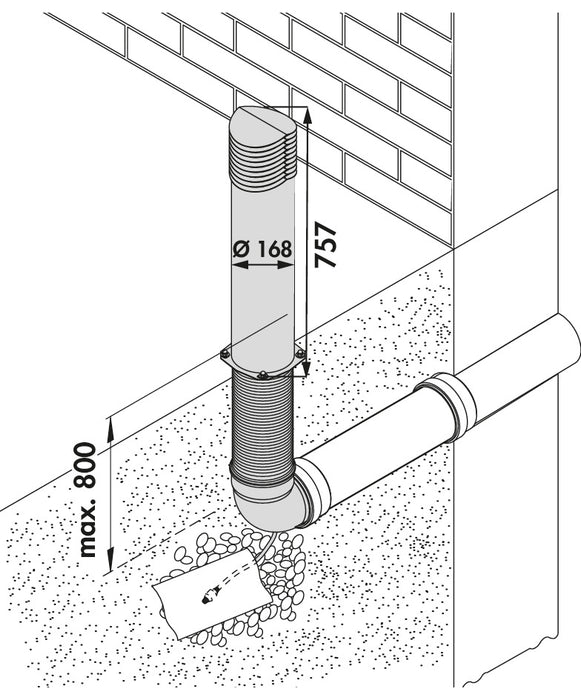 Ø 168

757

max. 800