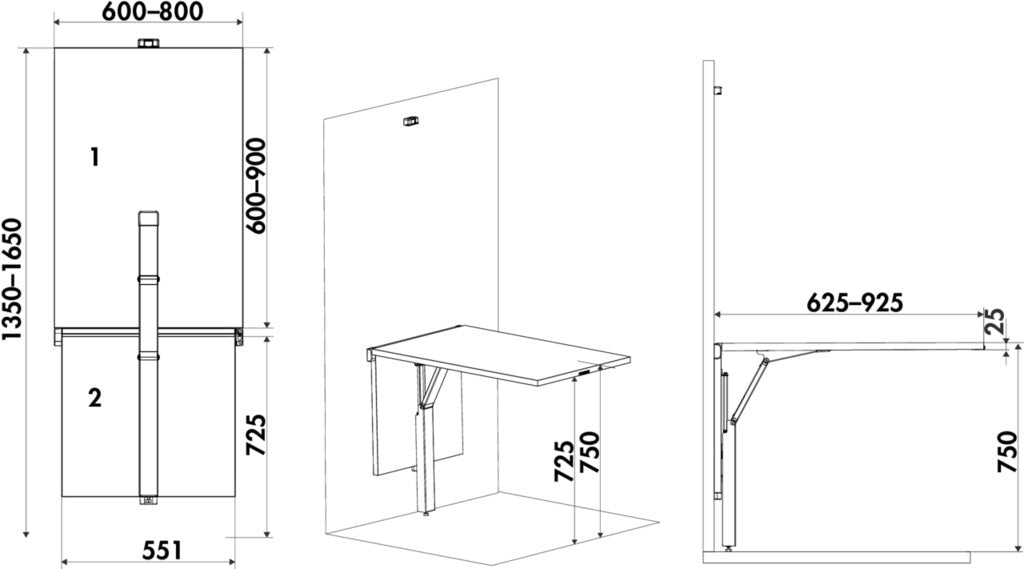 600–800
1350–1650
1
600–900
2
725
551
725
750
625–925
25
750