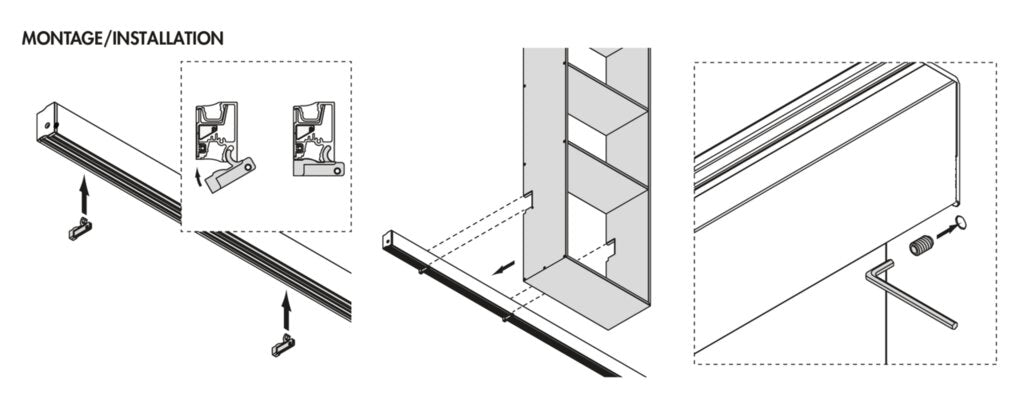 MONTAGE/INSTALLATION