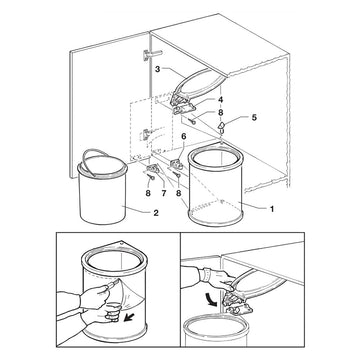 3
4
8
5
6
8
7
8
2
1