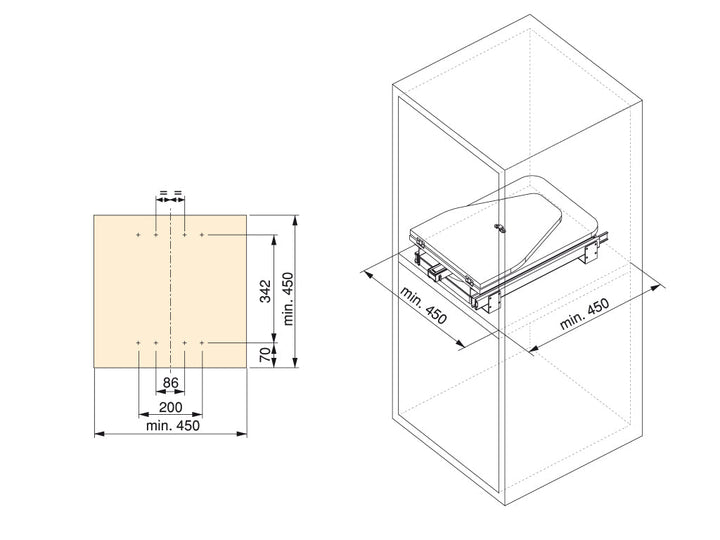 = =

342

min. 450

70

86

200

min. 450

min. 450

min. 450