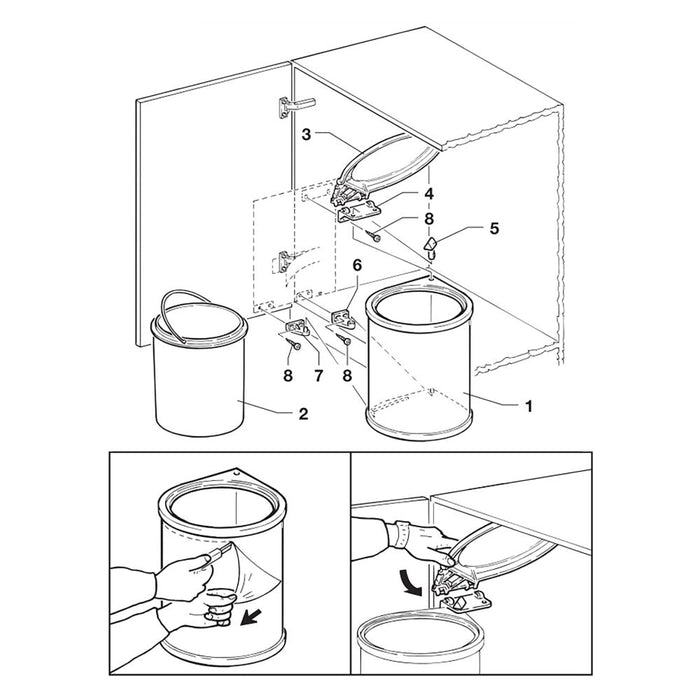 3
4
8
5
6
8
7
8
2
1